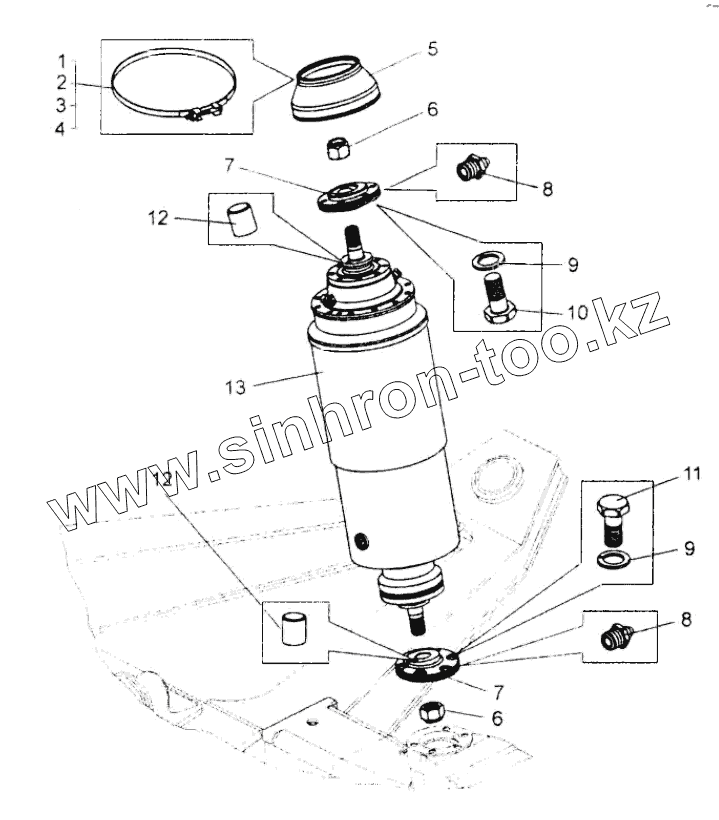 1
2
3
4
5
6
7
8
12
9
10
13
www.sinhron-too.kz
12
11
9
8
7
6