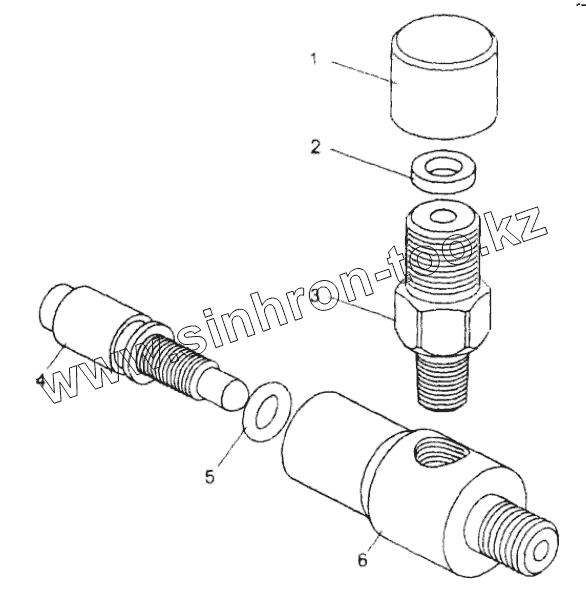 1
2
3
4
5
6
www.sinhron-too.kz