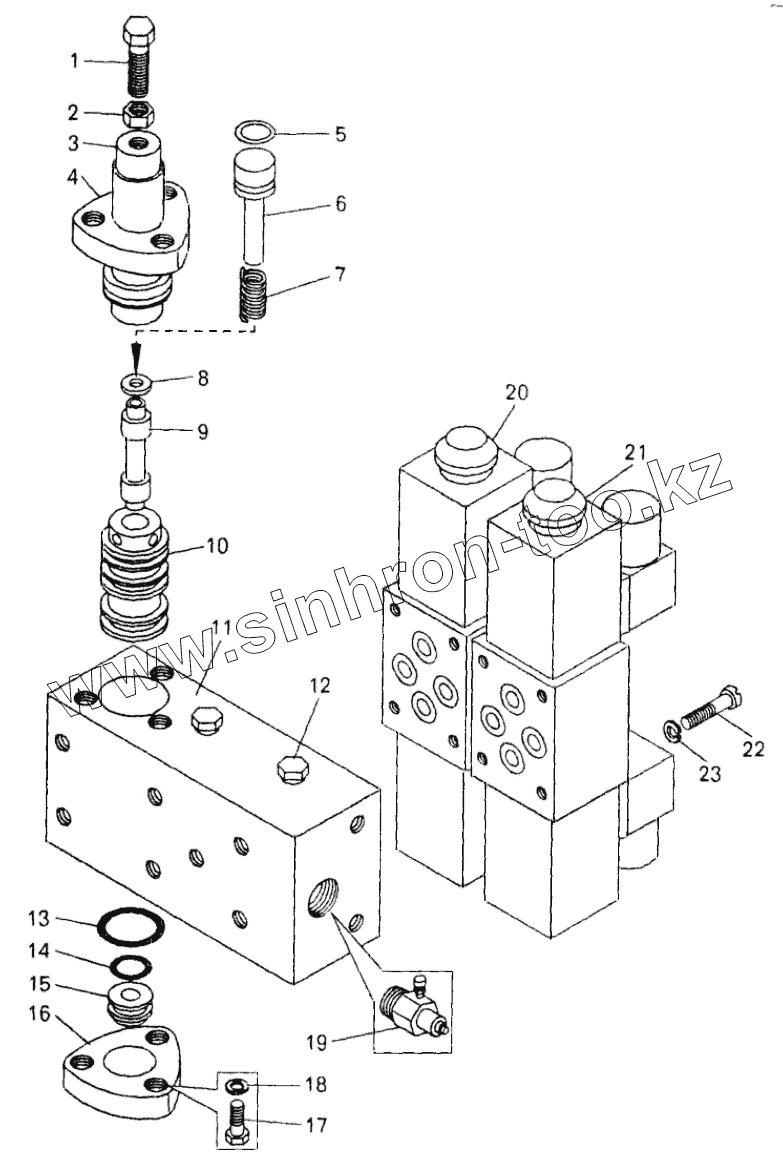 1
2
3
4
5
6
7
8
9
10
11
12
13
14
15
16
17
18
19
20
21
22
23
www.sinhron-too.kz