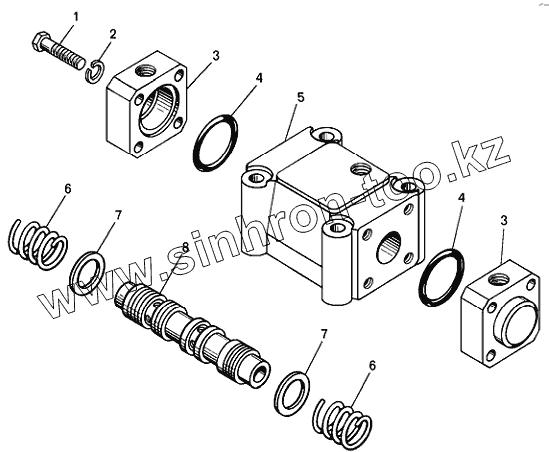 1
2
3
4
5
6
7
8
4
3
7
6
www.sinhron-too.kz