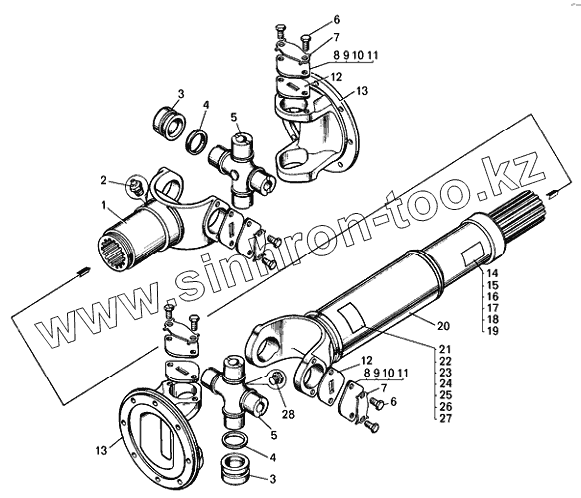 6
7
8 9 10 11
12
13
3
4
5
2
1
www.sinhron-too.kz
14
15
16
17
18
19
20
21
22
23
24
25
26
27
12
8 9 10 11
7
6
28
5
4
3
13