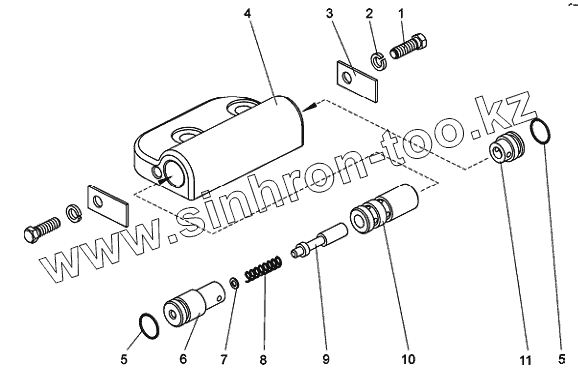 4
3
2
1
www.sinhron-too.kz
5
6
7
8
9
10
11
5