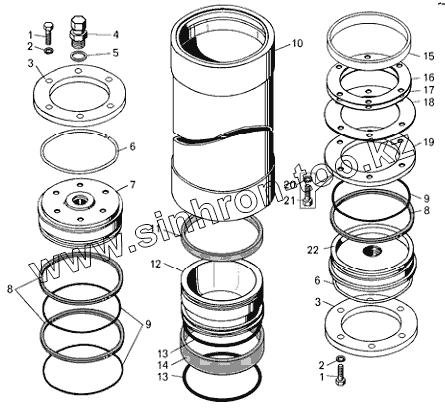 1
2
3
4
5
6
7
8
9
10
11
12
13
14
13
15
16
17
18
19
20
21
9
8
22
6
3
2
1
www.sinhron.too.kz