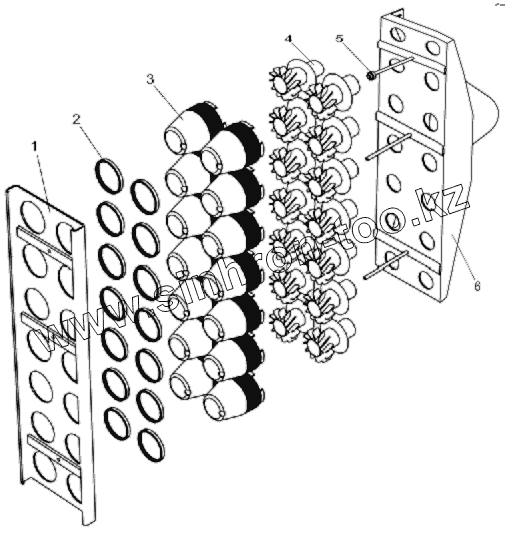 1
2
3
4
5
6
www.sinhron-too.kz