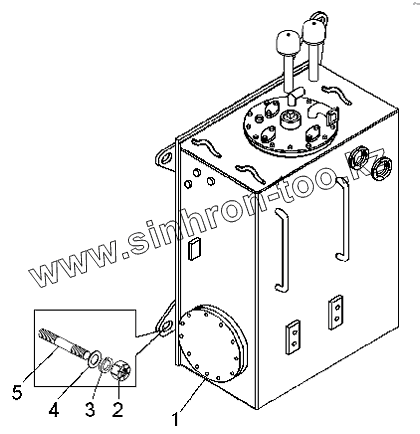 www.sinhron-too.kz

5
4
3
2
1