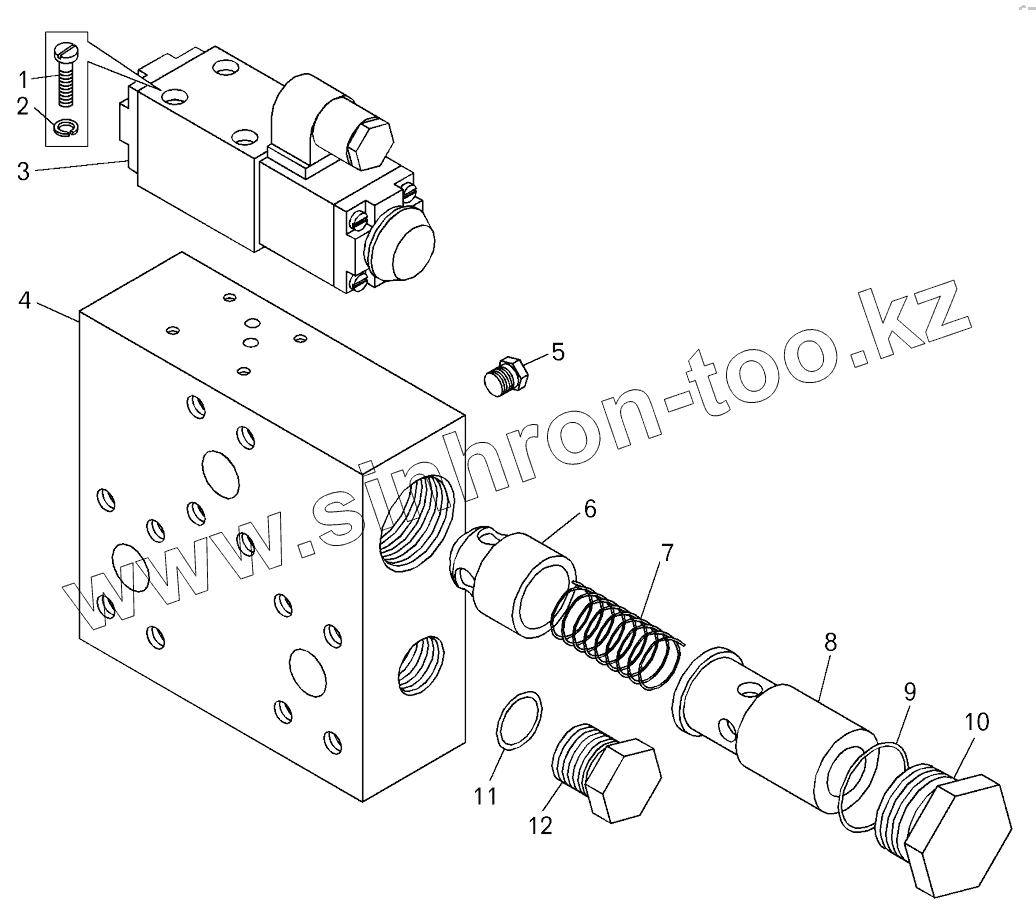 1
2
3
4
5
6
7
8
9
10
11
12
www.sinhron-too.kz