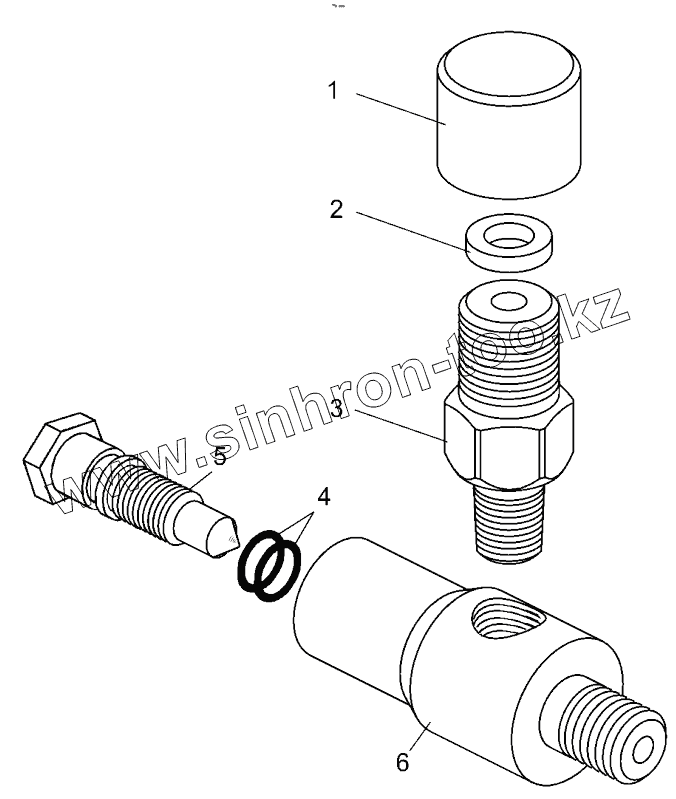 1
2
www.sinhron-too.kz
3
5
4
6