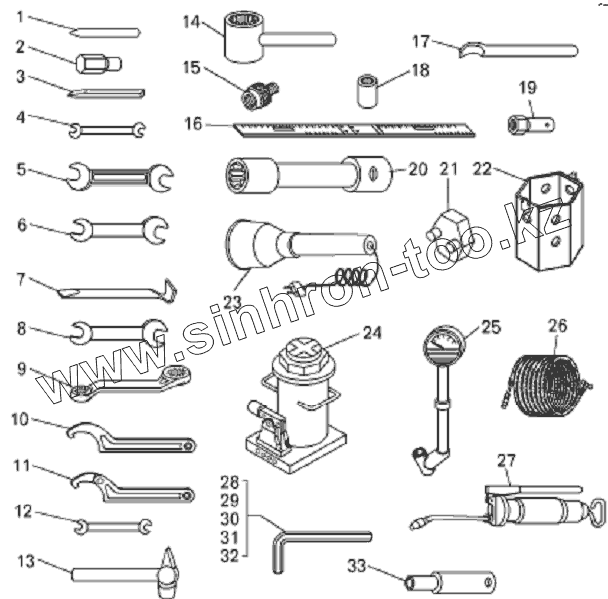 1
2
3
4
5
6
7
8
9
10
11
12
13
14
15
16
17
18
19
20
21
22
23
24
25
26
27
28
29
30
31
32
33

www.sinhron-too.kz