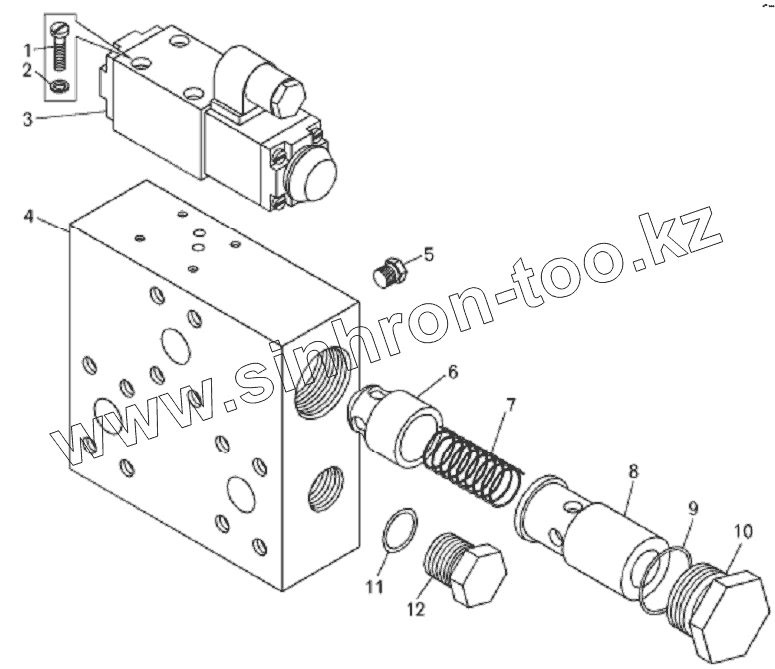 1
2
3
4
5
6
7
8
9
10
11
12
www.sinhron-too.kz