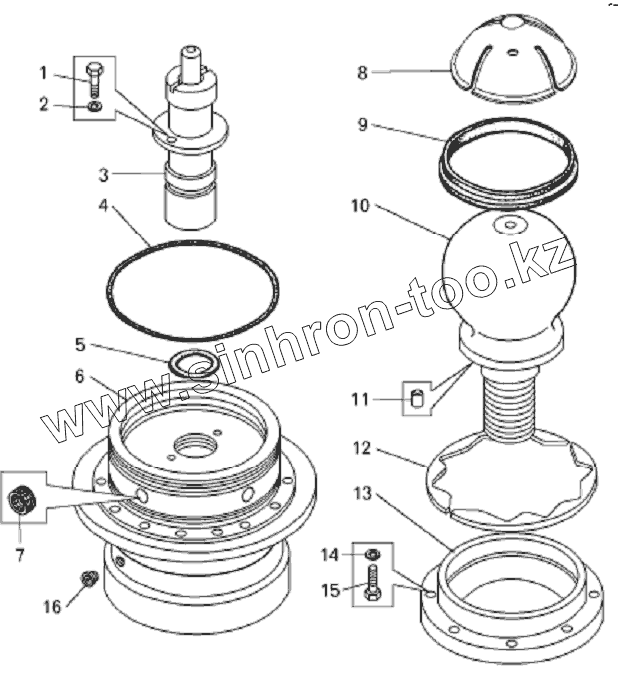 1
2
3
4
5
6
7
16
8
9
10
11
12
13
14
15
www.sinhron-too.kz