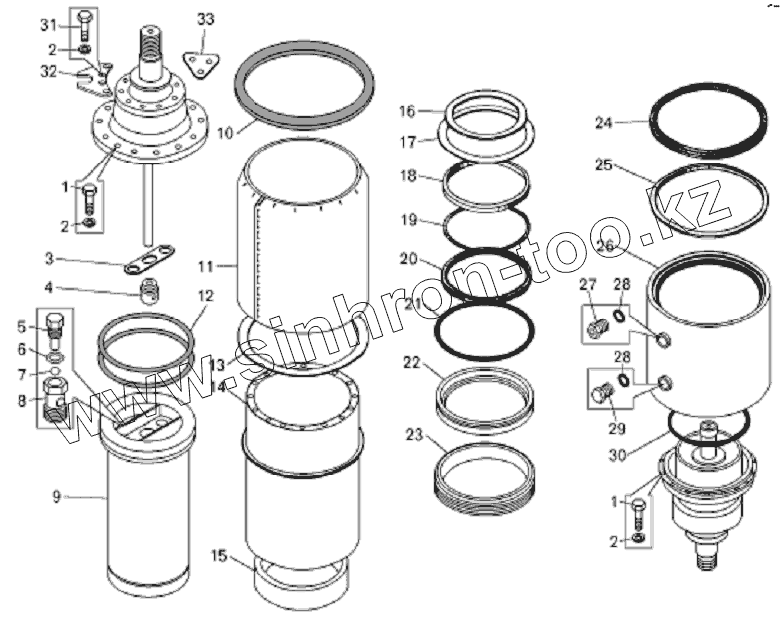 31
2
32
33
1
2
3
4
5
6
7
8
9
10
11
12
13
14
15
16
17
18
19
20
21
22
23
24
25
26
27
28
28
29
30
1
2
www.sinhron-too.kz