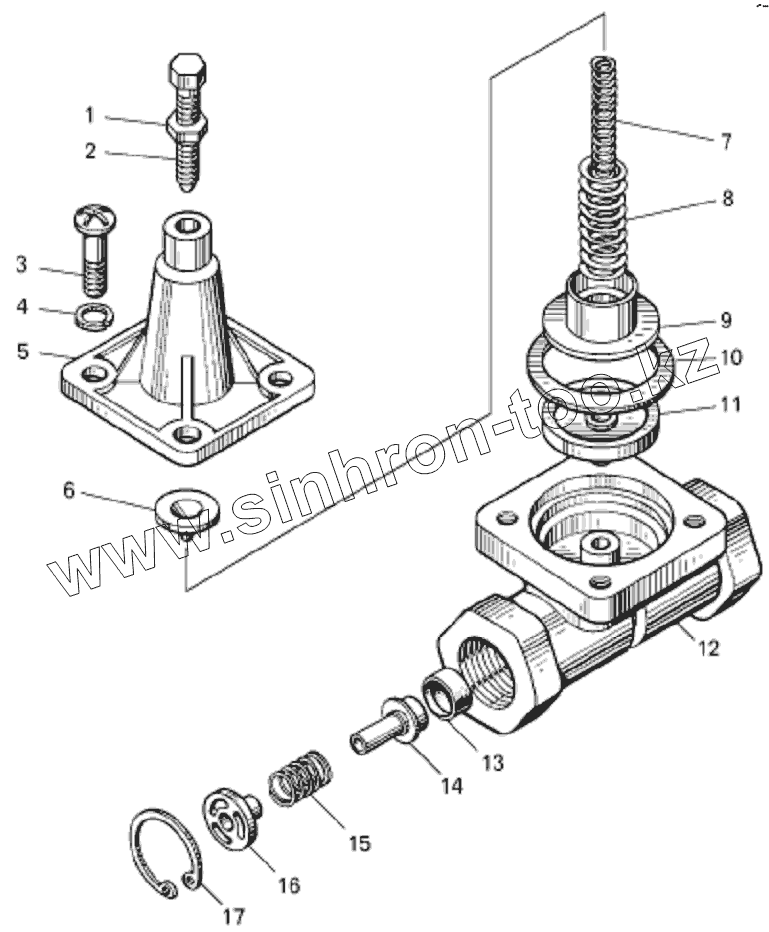 1
2
3
4
5
6
7
8
9
10
11
12
13
14
15
16
17
www.sinhron-too.kz