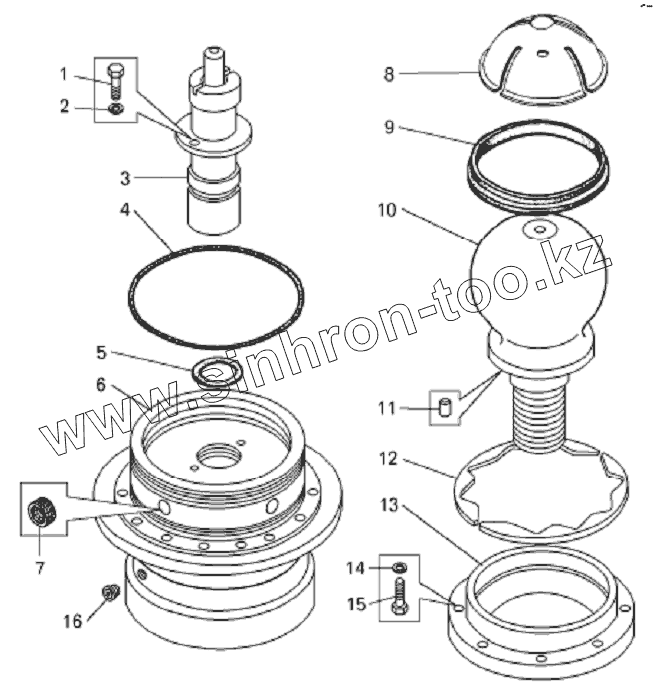 1
2
3
4
5
6
7
16
8
9
10
11
12
13
14
15
www.sinhron-too.kz