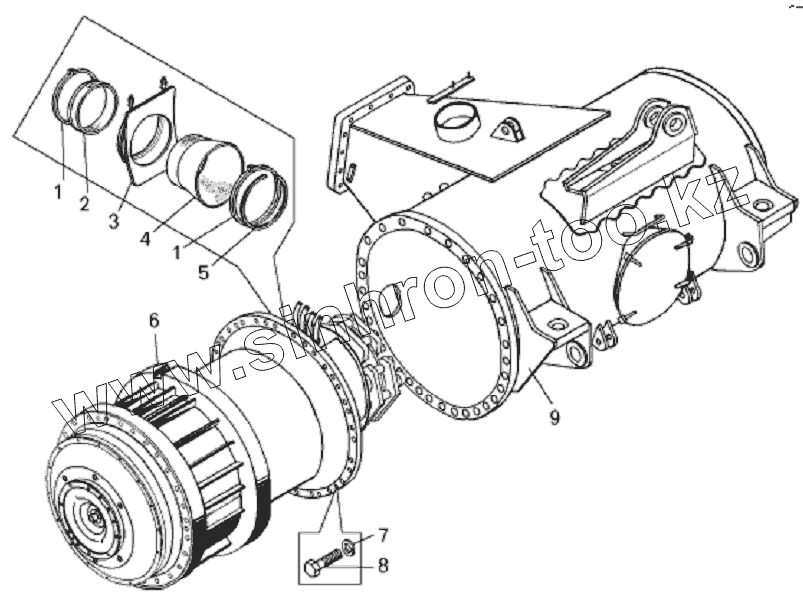 1
2
3
4
1
5
6
9
7
8
www.sinhron-too.kz