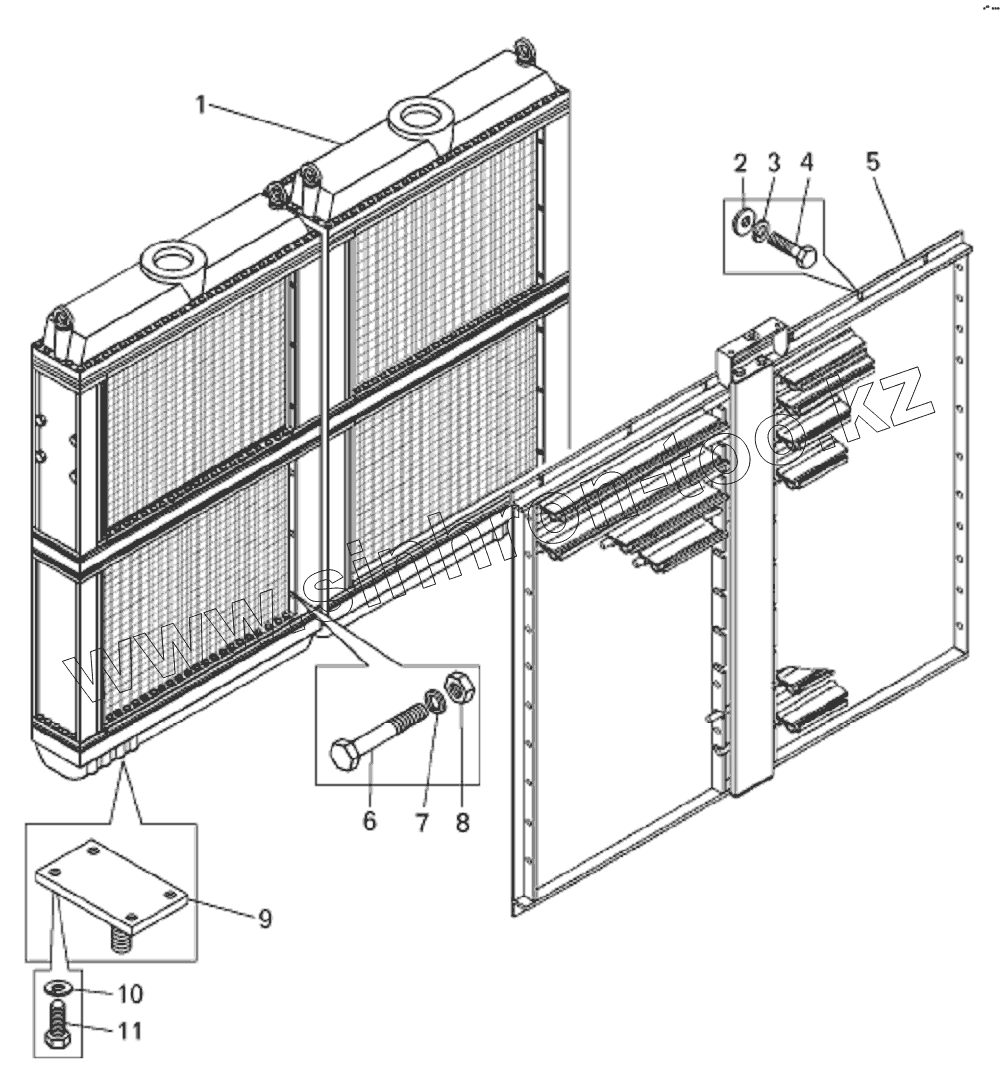 1
2 3 4 5
www.sinhron-too.kz
6 7 8
9
10
11