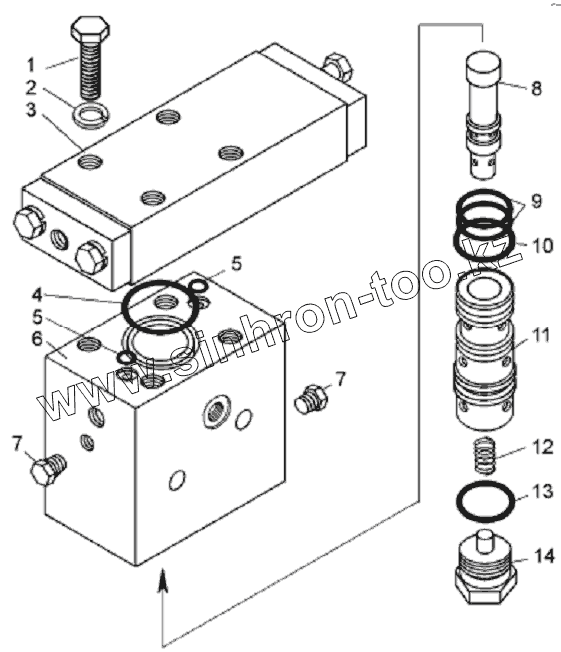 1
2
3
4
5
5
6
7
7
8
9
10
11
12
13
14
www.sinhron-too.kz