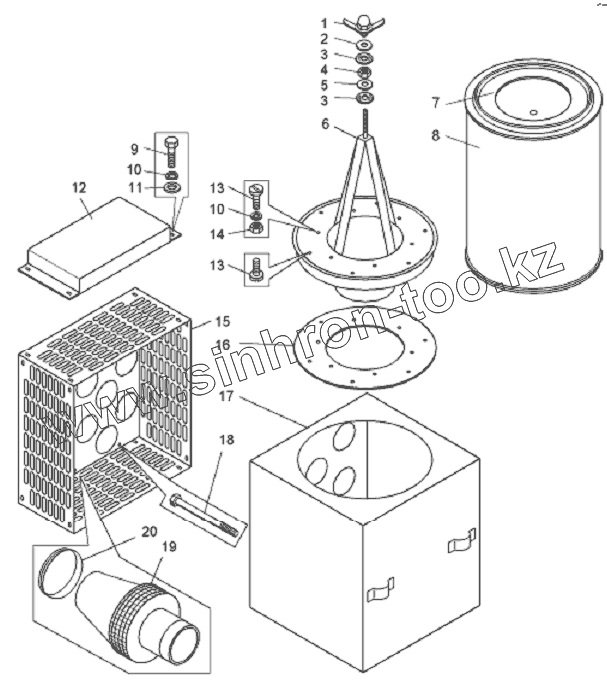 1
2
3
4
5
3
6
7
8
9
10
11
12
13
10
14
13
15
16
17
18
20
19
www.sinhron-too.kz