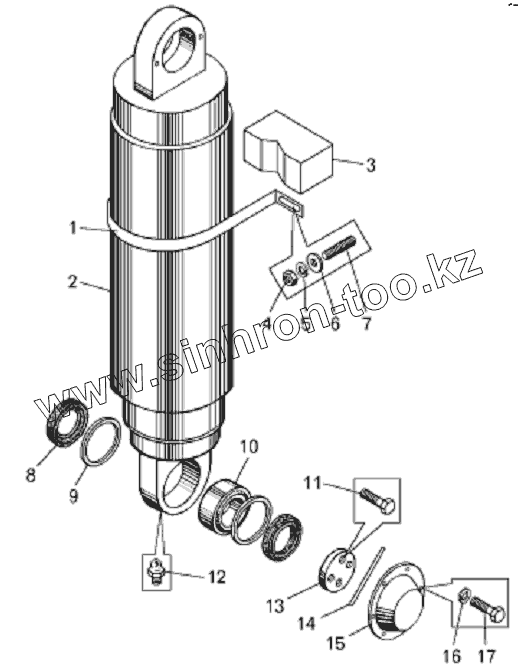 3
1
2
4
5
6
7
www.sinhron-too.kz
8
9
10
11
12
13
14
15
16
17