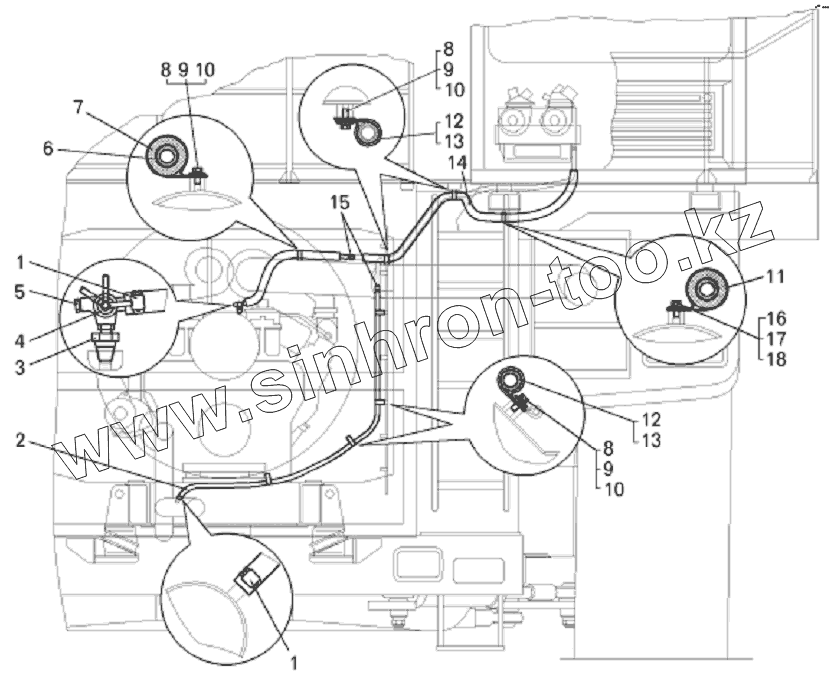 8 9 10
7
6
8
9
10
12
13
14
15
1
5
4
3
11
16
17
18
12
13
8
9
10
2
1
www.sinhron-too.kz