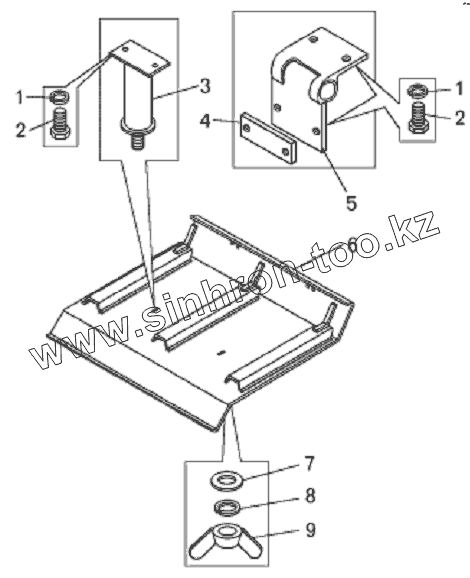 1
2
3
4
1
2
5
6
www.sinhron-too.kz
7
8
9