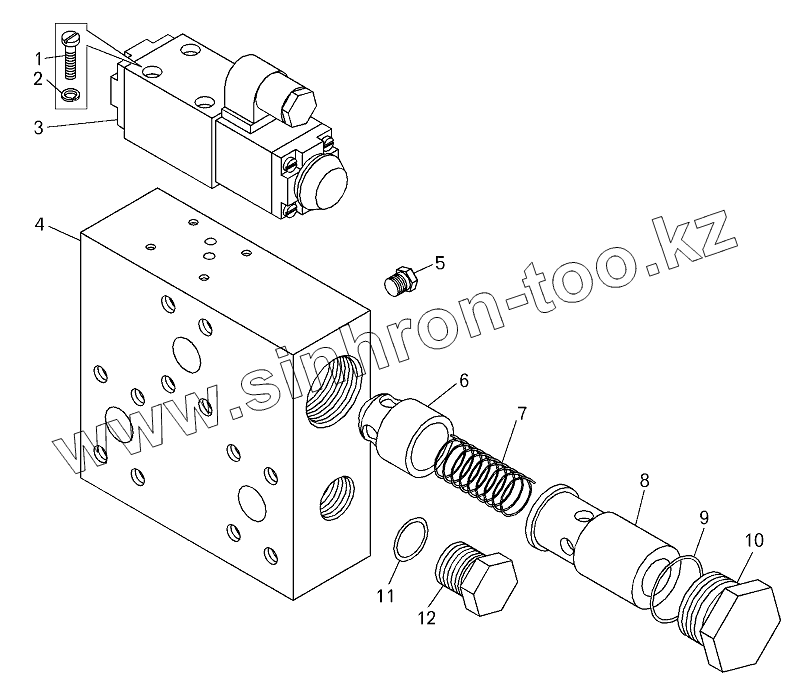 1
2
3
4
5
6
7
8
9
10
11
12
www.sinhron-too.kz