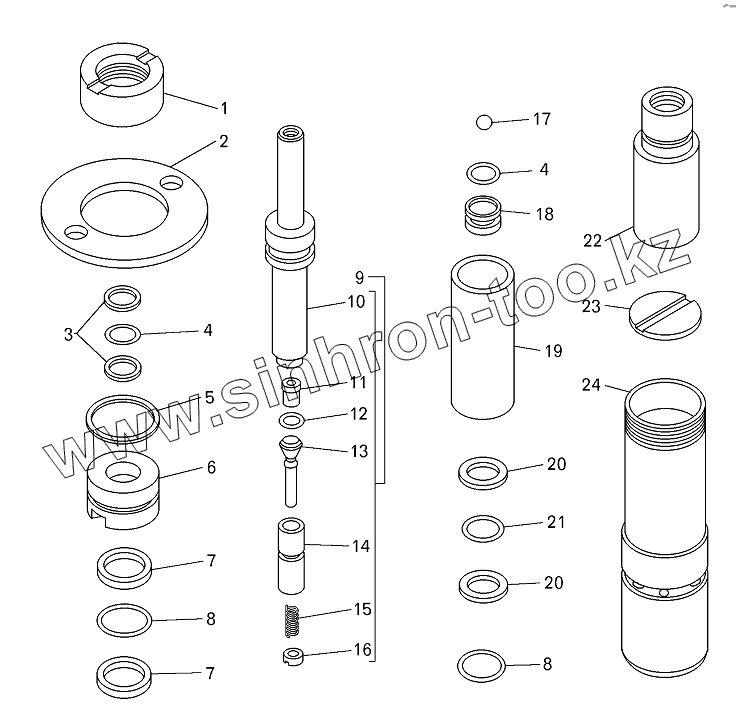 1
2
3
4
5
6
7
8
7
9
10
11
12
13
14
15
16
17
4
18
19
20
21
20
8
22
23
24
www.sinhron-too.kz