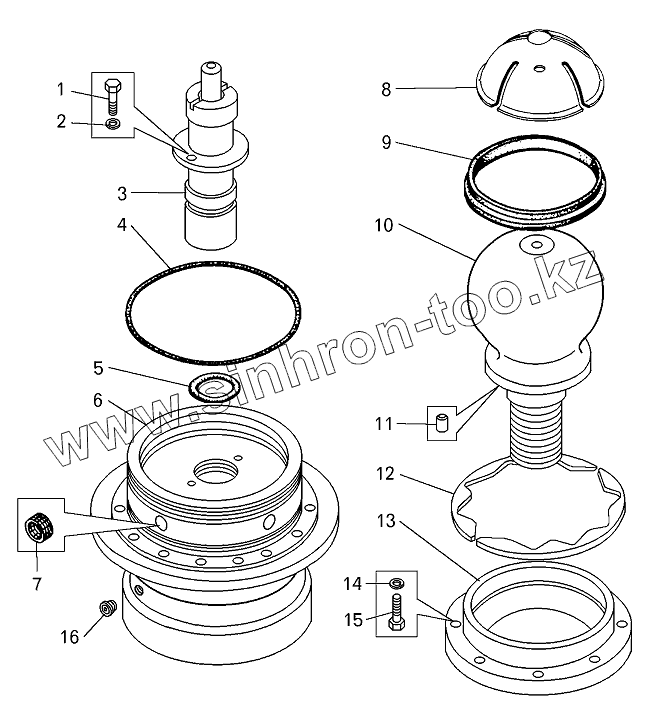 1
2
3
4
5
6
7
16
8
9
10
11
12
13
14
15
www.sinhron-too.kz