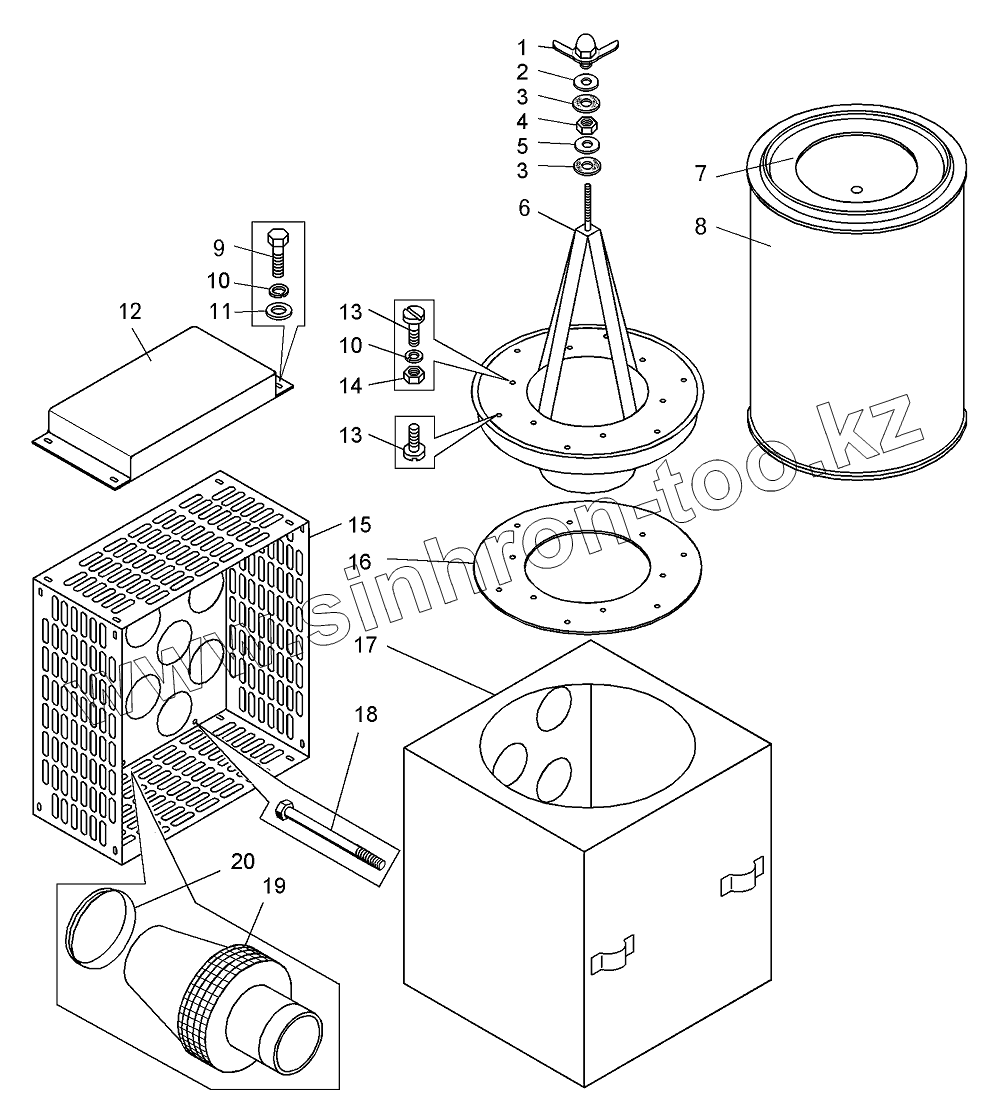 1
2
3
4
5
3
6
7
8
9
10
11
12
13
10
14
13
15
16
17
18
20
19
www.sinhron-too.kz