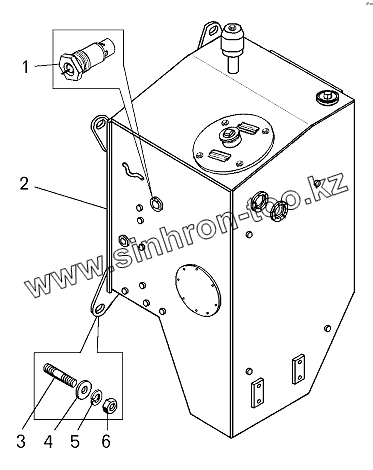 1

2

www.sinhron-too.kz

3 4 5 6