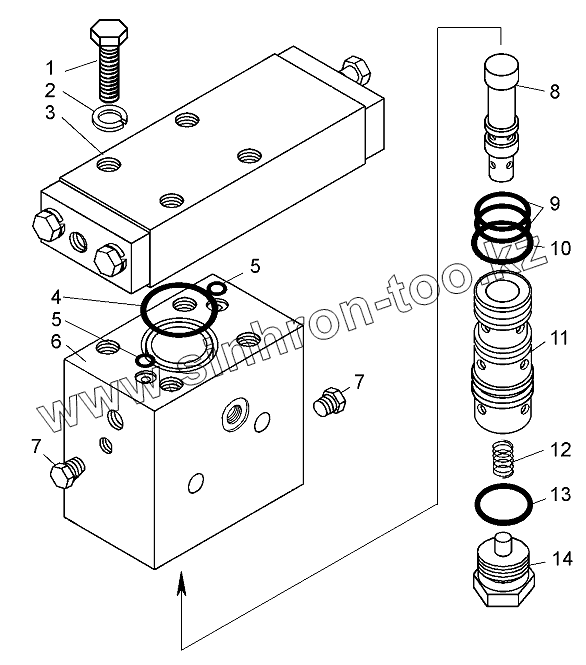 1
2
3
4
5
5
6
7
7
8
9
10
11
12
13
14
www.sinhron-too.kz