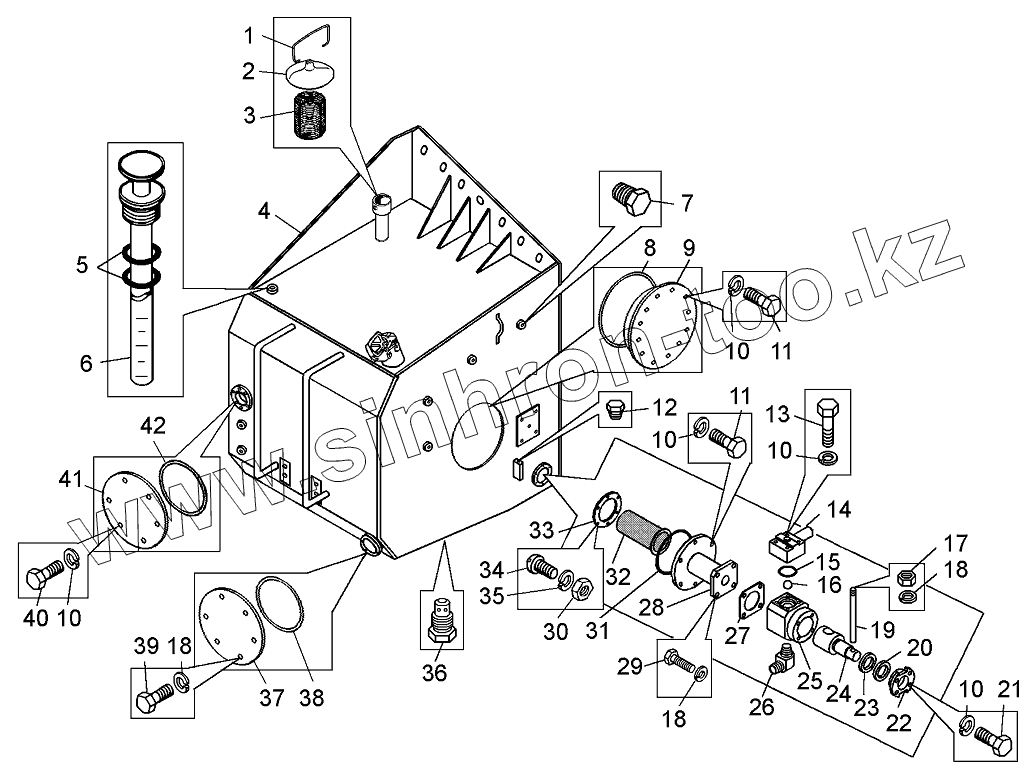 1
2
3
4
5
6
7
8
9
10
11
12
11
10
13
10
14
15
16
17
18
19
20
21
10
22
23
24
25
26
27
28
29
18
30
31
32
33
34
35
36
37
38
39
18
40
10
41
42
www.sinhron-too.kz