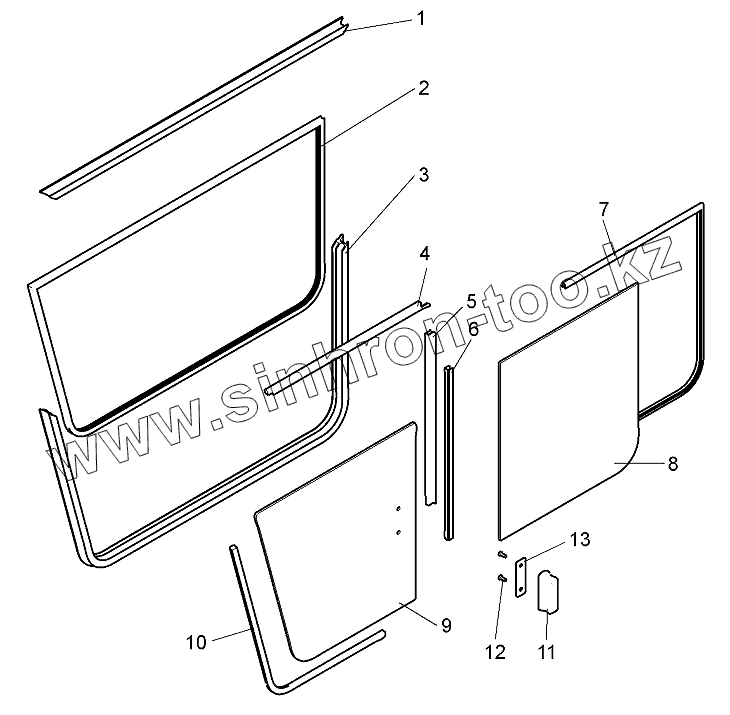 1
2
3
4
5
6
7
www.sinhron-too.kz
8
13
9
10
12
11