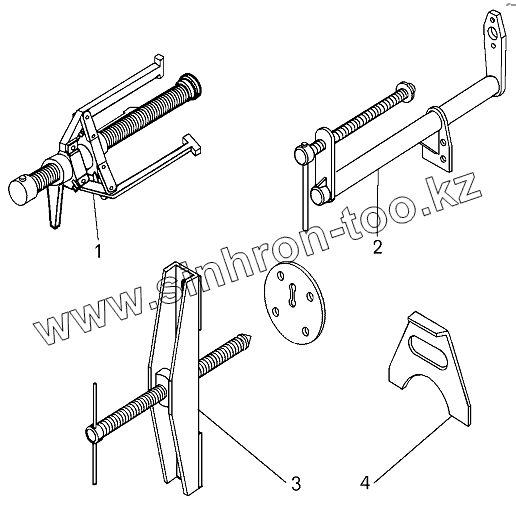 1
2
www.sinhron-too.kz
3
4