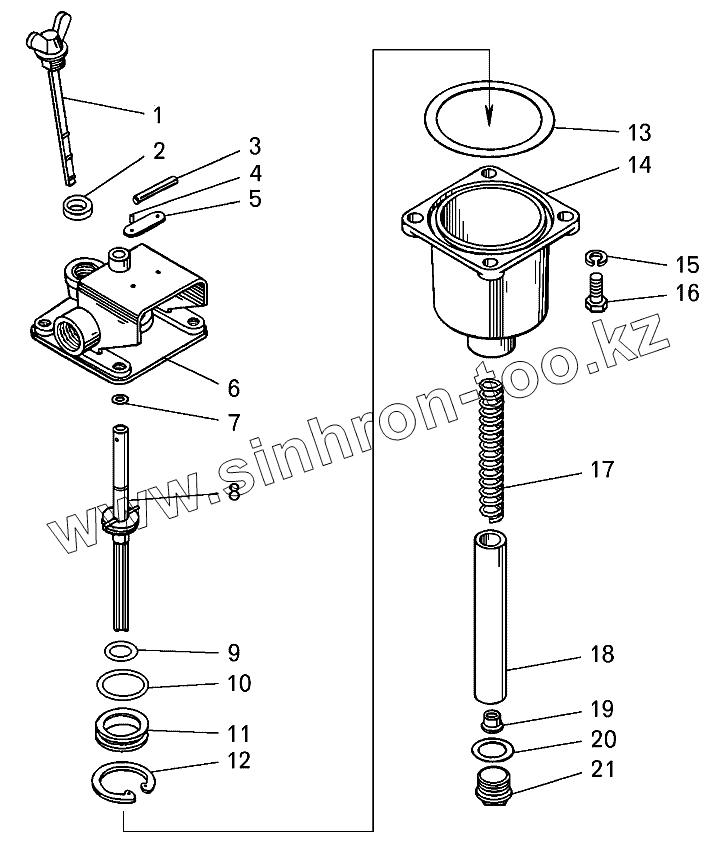 1
2
3
4
5
6
7
8
9
10
11
12
13
14
15
16
17
18
19
20
21
www.sinhron-too.kz