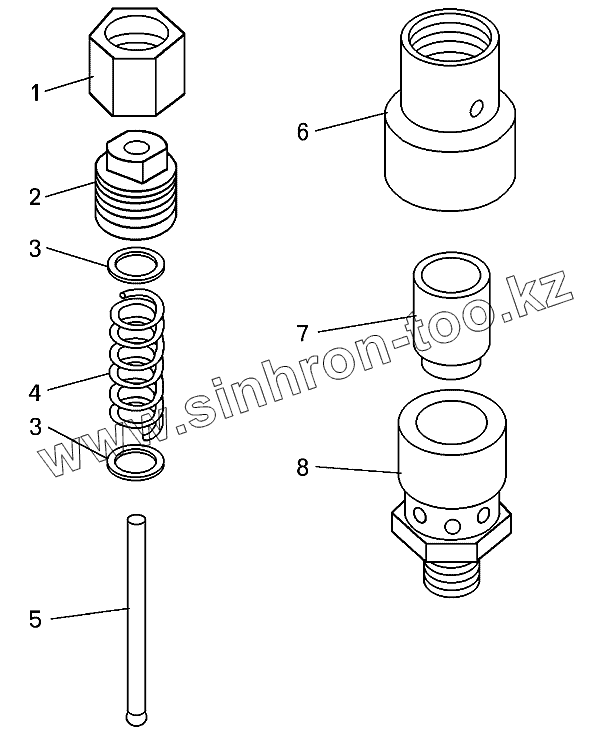 1
2
3
4
3
5
6
7
8
www.sinhron-too.kz