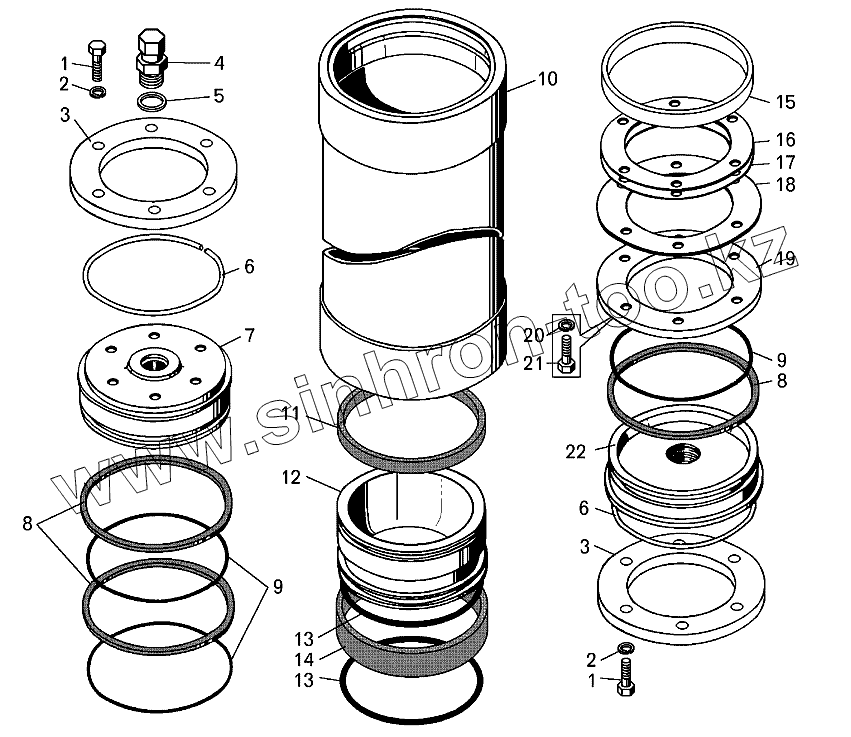 1
2
3
4
5
6
7
8
9
10
11
12
13
14
13
15
16
17
18
19
20
21
9
8
22
6
3
2
1
www.sinhron-too.kz