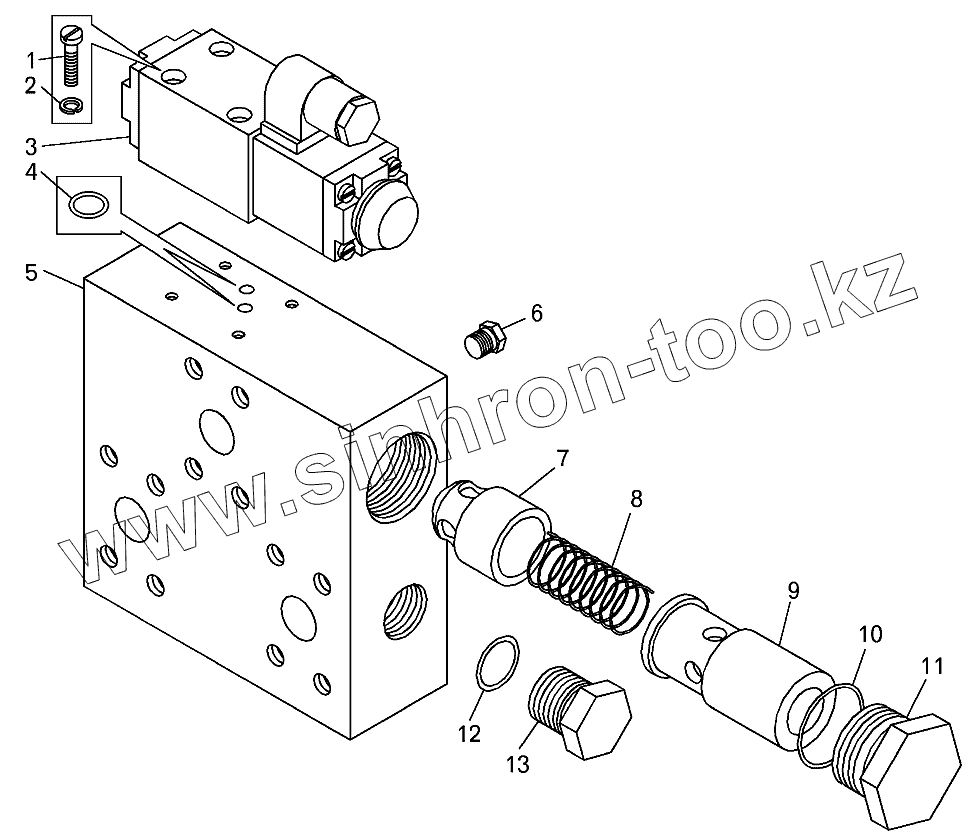 1
2
3
4
5
6
7
8
9
10
11
12
13
www.sinhron-too.kz