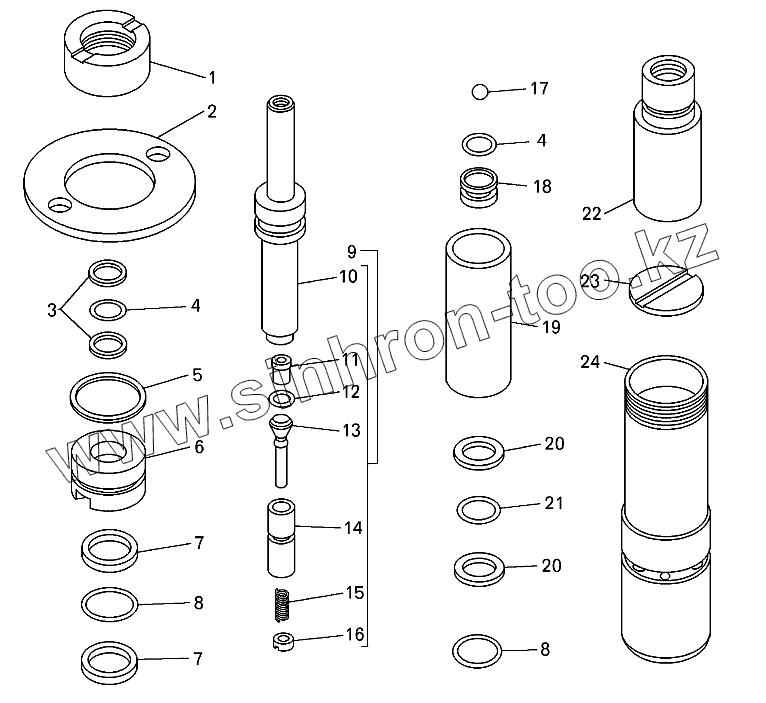 1
2
3
4
5
6
7
8
7
9
10
11
12
13
14
15
16
17
4
18
19
20
21
20
8
22
23
24
www.sinhron-too.kz