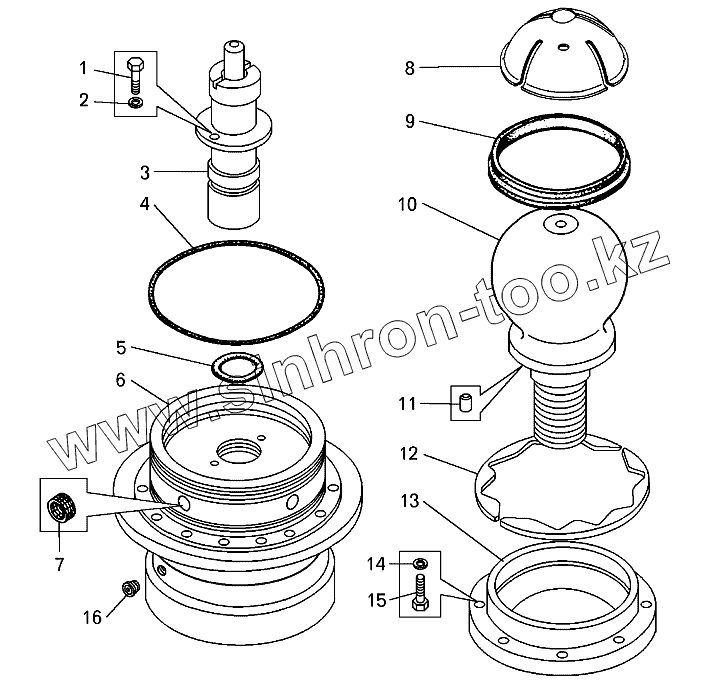 1
2
3
4
5
6
7
16
8
9
10
11
12
13
14
15
www.sinhron-too.kz