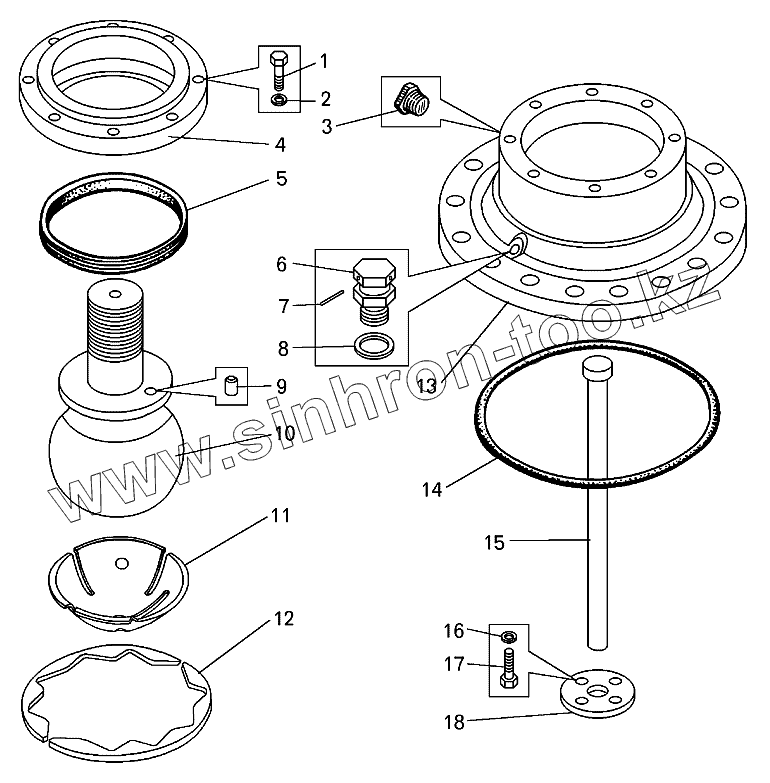 1
2
3
4
5
6
7
8
9
10
11
12
13
14
15
16
17
18
www.sinhron-too.kz