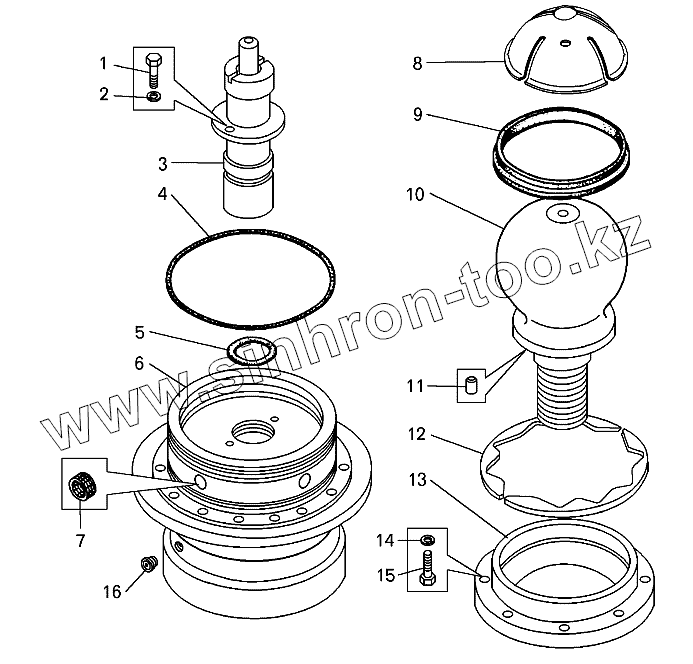 1
2
3
4
5
6
7
16
8
9
10
11
12
13
14
15
www.sinhron-too.kz