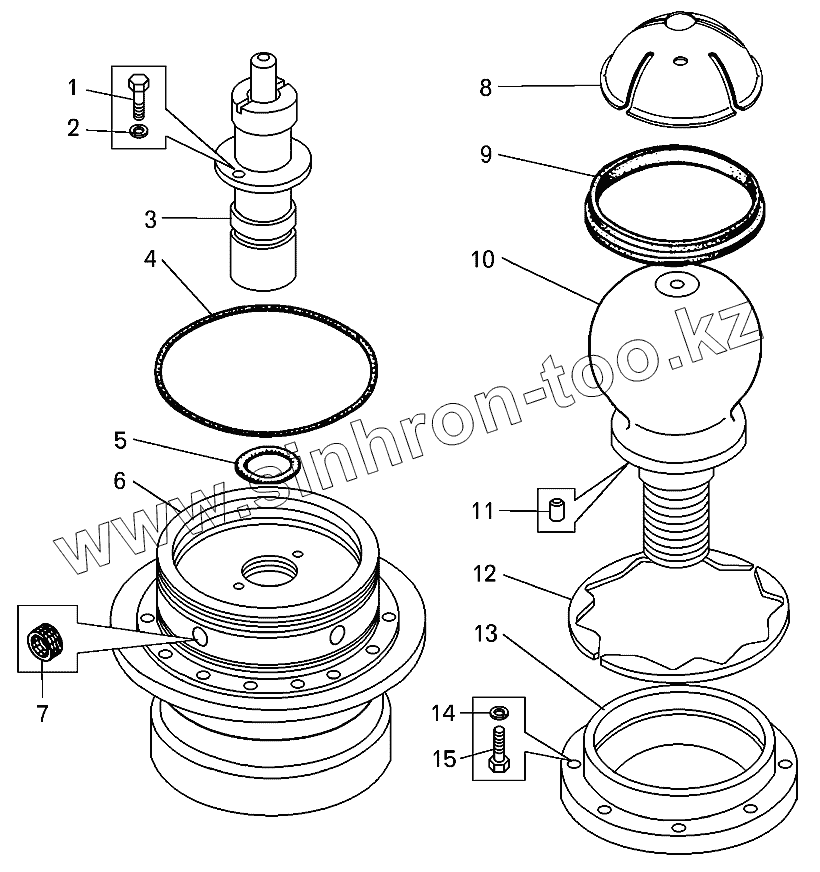 1
2
3
4
5
6
7
8
9
10
11
12
13
14
15
www.sinhron-too.kz