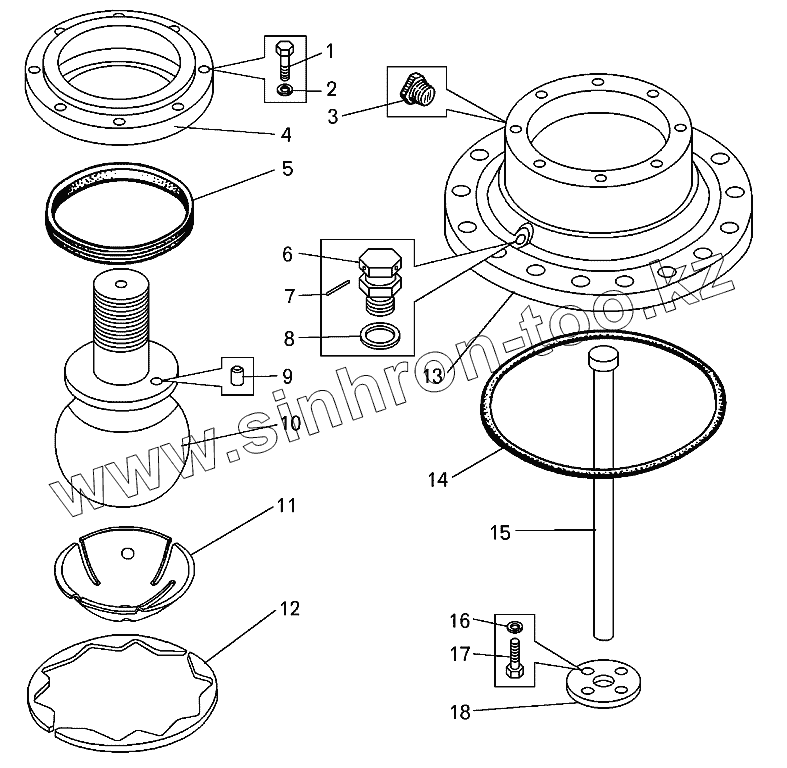 1
2
3
4
5
6
7
8
9
10
11
12
13
14
15
16
17
18
www.sinhron-too.kz