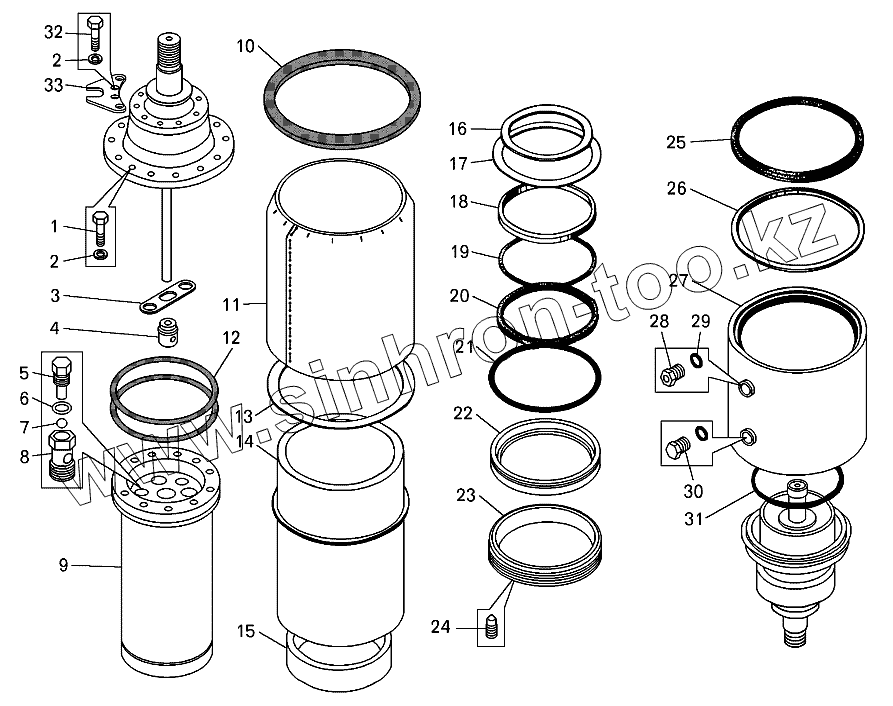 32
2
33
1
2
3
4
5
6
7
8
9
10
11
12
13
14
15
16
17
18
19
20
21
22
23
24
25
26
27
28
29
30
31
www.sinhron-too.kz