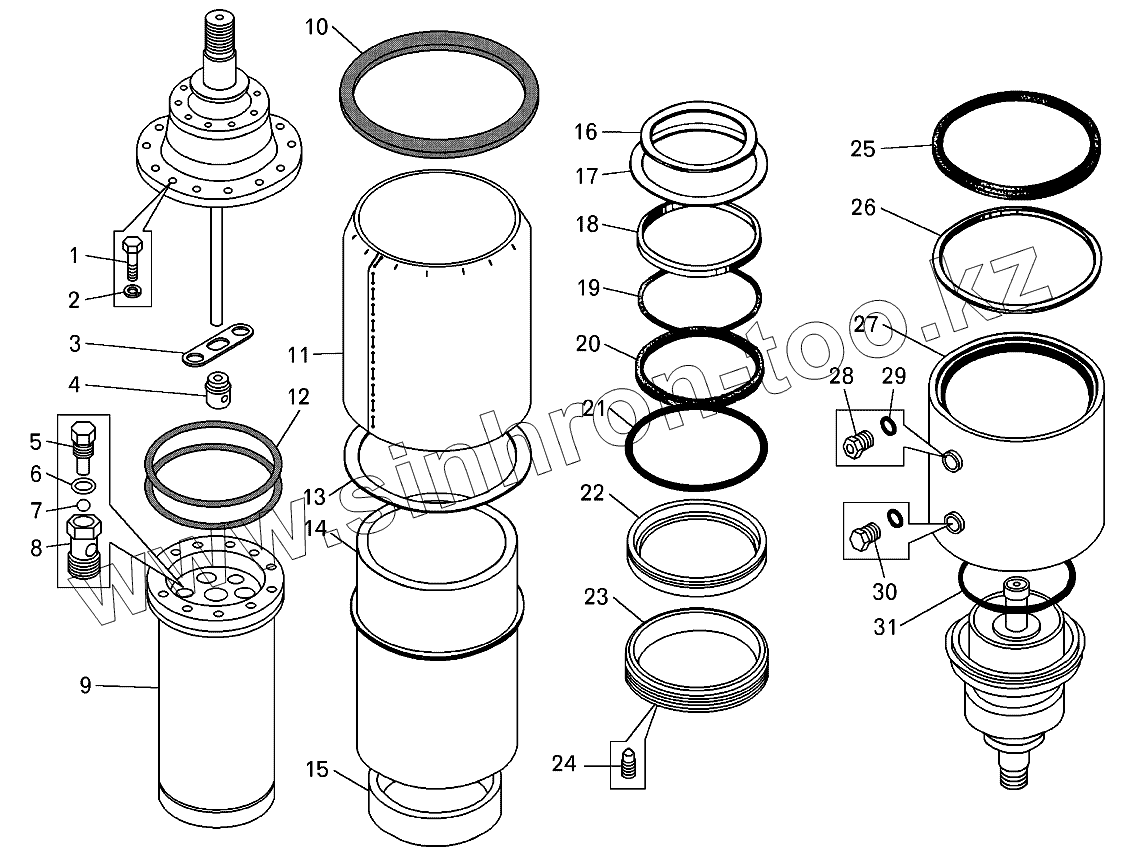 10
1
2
3
4
5
6
7
8
9
11
12
13
14
15
16
17
18
19
20
21
22
23
24
25
26
27
28
29
30
31
www.sinhron-too.kz