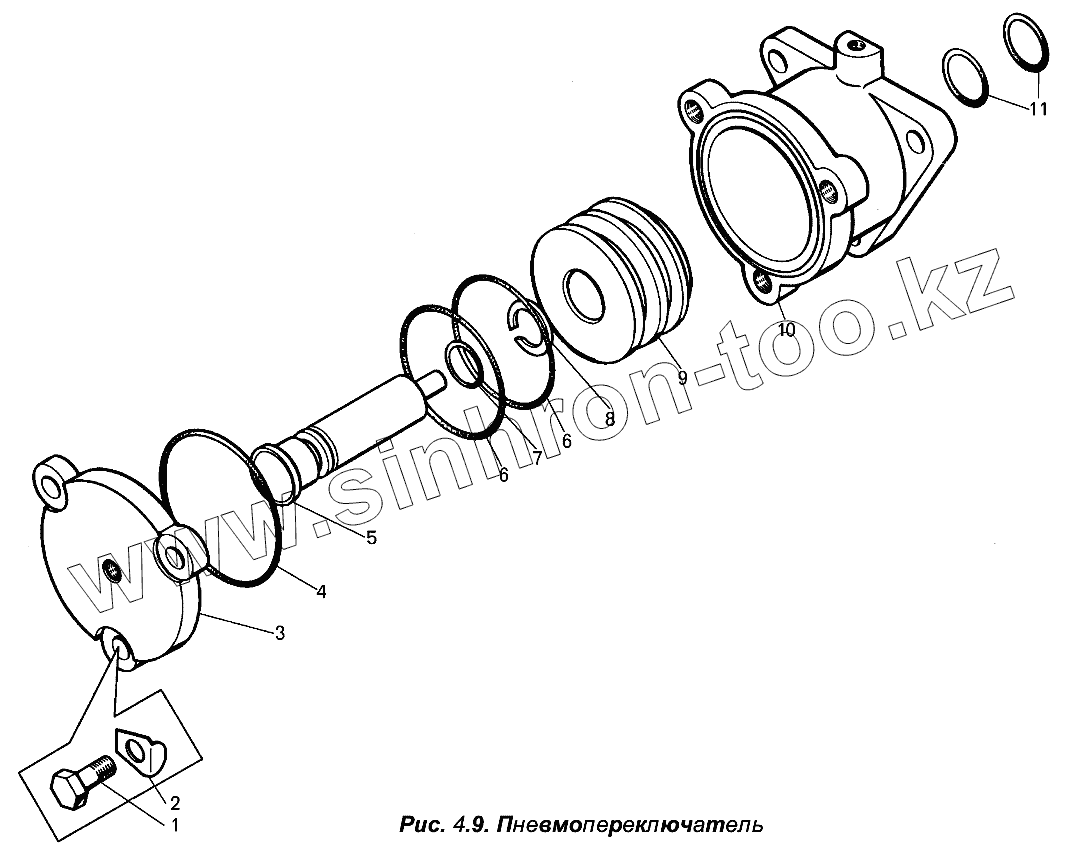 11
10
9
8
6
7
6
5
4
3
2
1
www.sinhron-too.kz
Рис. 4.9. Пневмопереключатель