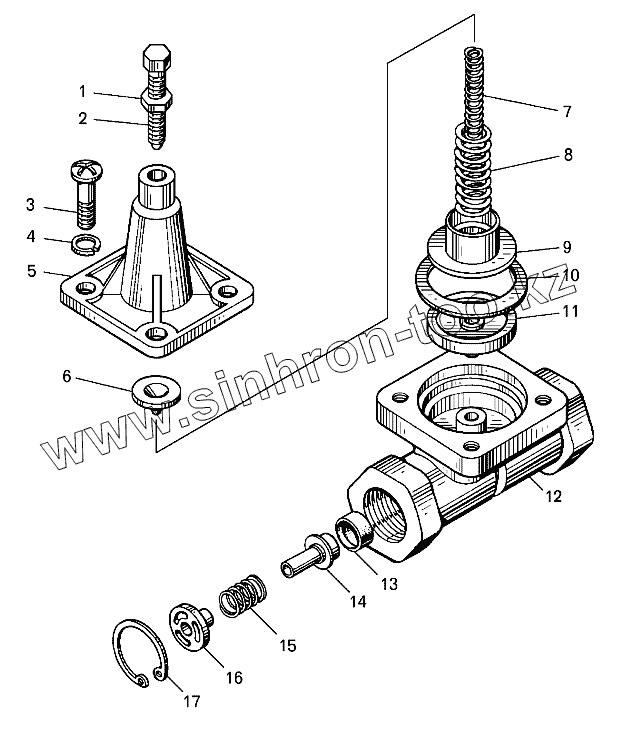 1
2
3
4
5
6
7
8
9
10
11
12
13
14
15
16
17
www.sinhron-too.kz