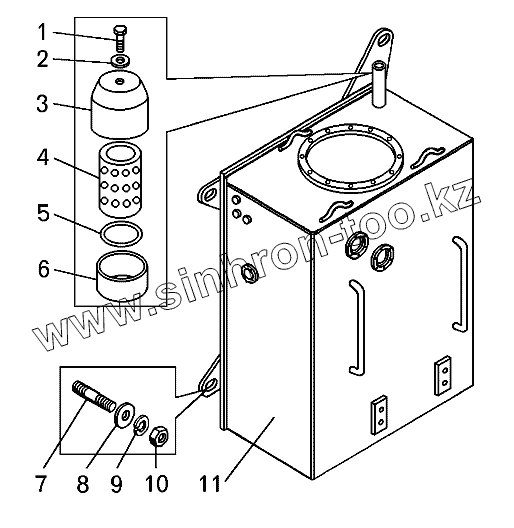 1
2
3
4
5
6
www.sinhron-too.kz
7
8
9
10
11