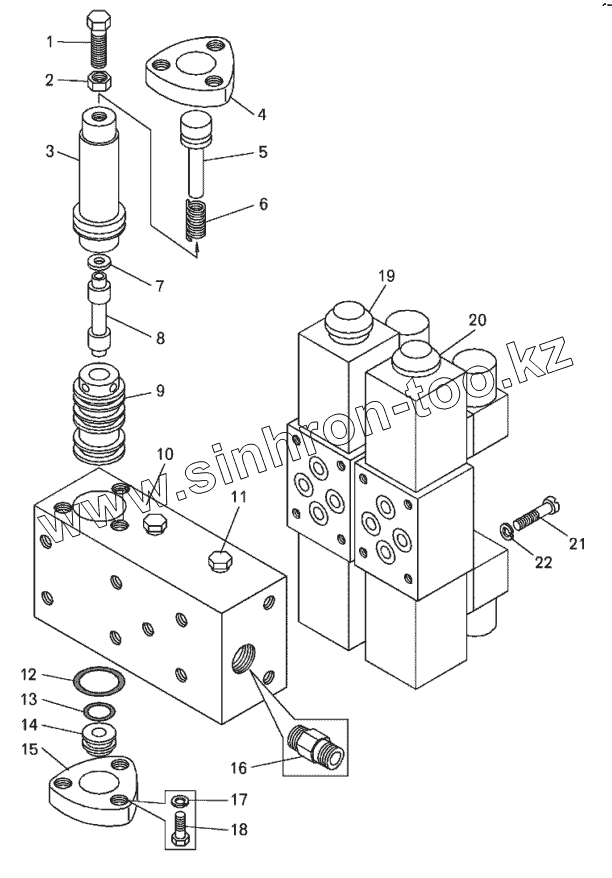 1
2
3
4
5
6
7
8
9
10
11
12
13
14
15
16
17
18
19
20
21
22
www.sinhron-too.kz