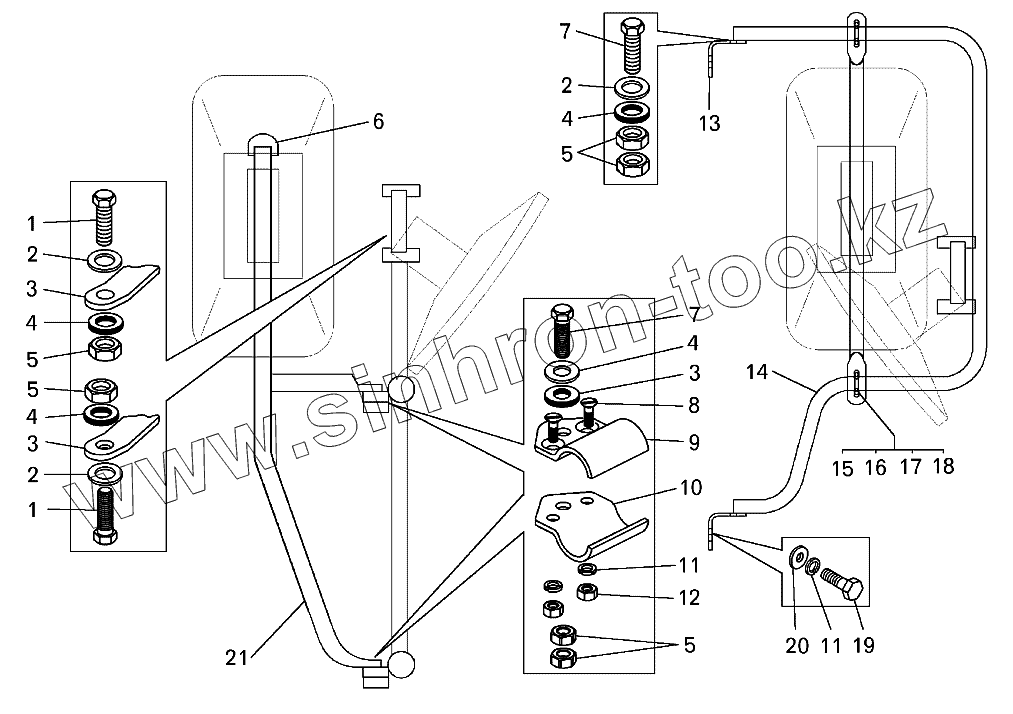 7
2
4
5
13
6
1
2
3
4
5
5
4
3
2
1
7
4
3
8
9
10
11
12
5
14
15 16 17 18
20 11 19
21
www.sinhron-too.kz